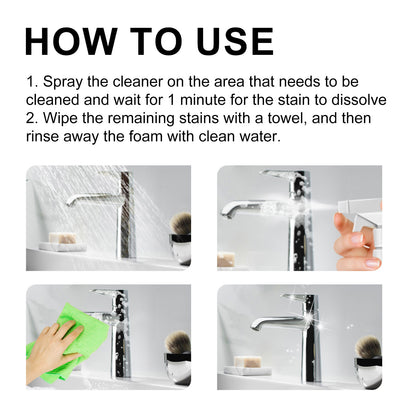 HOW TO USE

1. Spray the cleaner on the area that needs to be cleaned and wait for 1 minute for the stain to dissolve
2. Wipe the remaining stains with a towel, and then rinse away the foam with clean water.